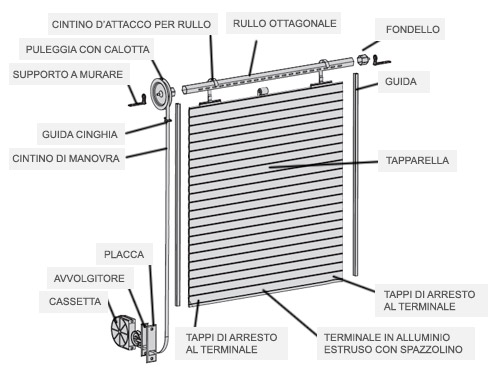 CINTINO D'ATTACCO PER RULLO
RULLO OTTAGONALE
FONDELLO
PULEGGIA CON CALOTTA
SUPPORTO A MURARE
GUIDA
GUIDA CINGHIA
CINTINO DI MANOVRA
TAPPARELLA
PLACCA
AVVOLGITORE
CASSETTA
TAPPI DI ARRESTO AL TERMINALE
TAPPI DI ARRESTO AL TERMINALE
TERMINALE IN ALLUMINIO ESTRUSO CON SPAZZOLINO